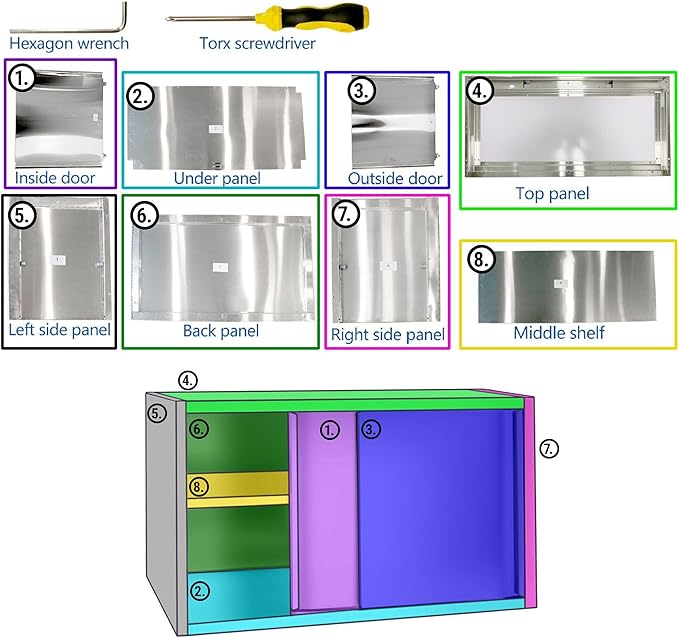 Hexagon wrench

Torx screwdriver

1.
Inside door

2.
Under panel

3.
Outside door

4.
Top panel

5.
Left side panel

6.
Back panel

7.
Right side panel

8.
Middle shelf

4.
5.
6.
1.
3.
7.
8.
2.